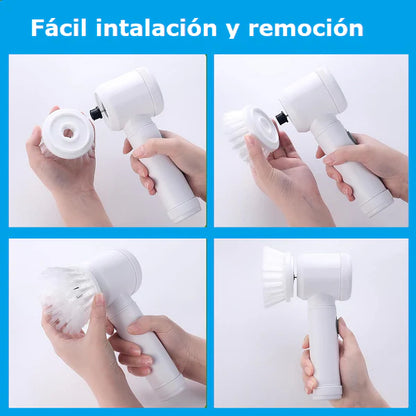 Fácil intalación y remoción